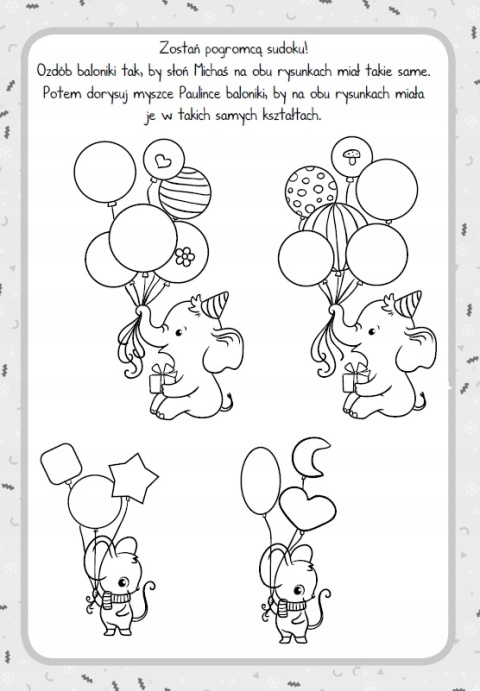 Zostań pogromcą sudoku!
Ozdób baloniki tak, by słoń Michaś na obu rysunkach miał takie same. Potem dorysuj myszce Paulince baloniki, by na obu rysunkach miała je w takich samych kształtach.