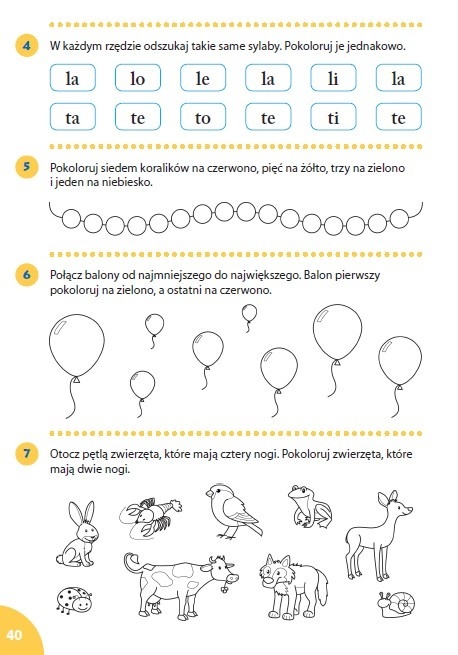 4 W każdym rzędzie odszukaj takie same sylaby. Pokoloruj je jednakowo.

la lo le la li la

ta te to te ti te

5 Pokoloruj siedem koralików na czerwono, pięć na żółto, trzy na zielono i jeden na niebiesko.

6 Połącz balony od najmniejszego do największego. Balon pierwszy pokoloruj na zielono, a ostatni na czerwono.

7 Otocz pętlą zwierzęta, które mają cztery nogi. Pokoloruj zwierzęta, które mają dwie nogi.

40