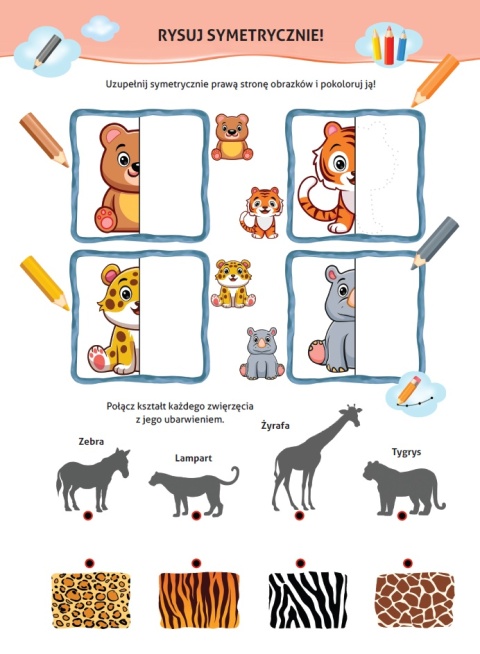 RYSUJ SYMETRYCZNIE!

Uzupełnij symetrycznie prawą stronę obrazków i pokoloruj ją!

Połącz kształt każdego zwierzęcia z jego ubarwieniem.

Zebra

Lampart

Żyrafa

Tygrys