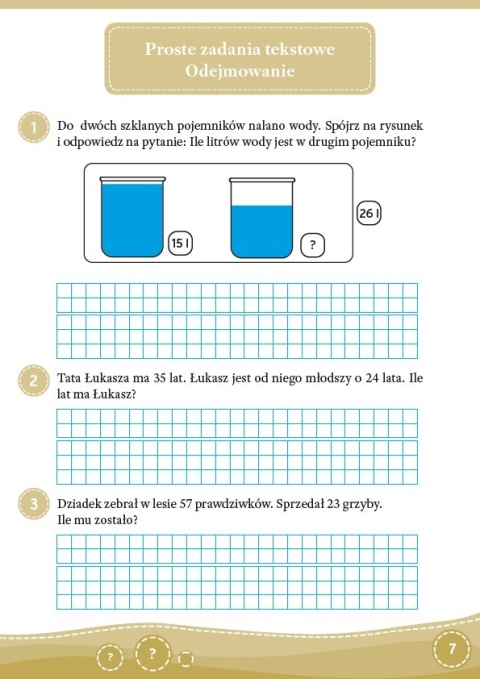 Proste zadania tekstowe
Odejmowanie

1 Do dwóch szklanych pojemników nalano wody. Spójrz na rysunek i odpowiedz na pytanie: Ile litrów wody jest w drugim pojemniku?

15 l

?

26 l

2 Tata Łukasza ma 35 lat. Łukasz jest od niego młodszy o 24 lata. Ile lat ma Łukasz?

3 Dziadek zebrał w lesie 57 prawdziwków. Sprzedał 23 grzyby. Ile mu zostało?

?

?

7