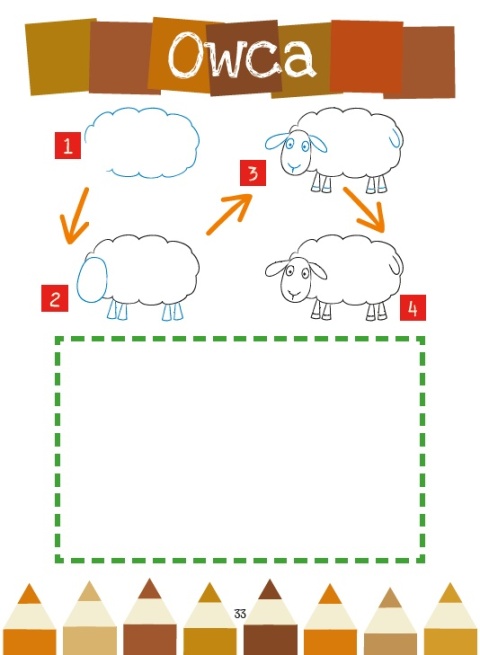 Owca

1

2

3

4

33