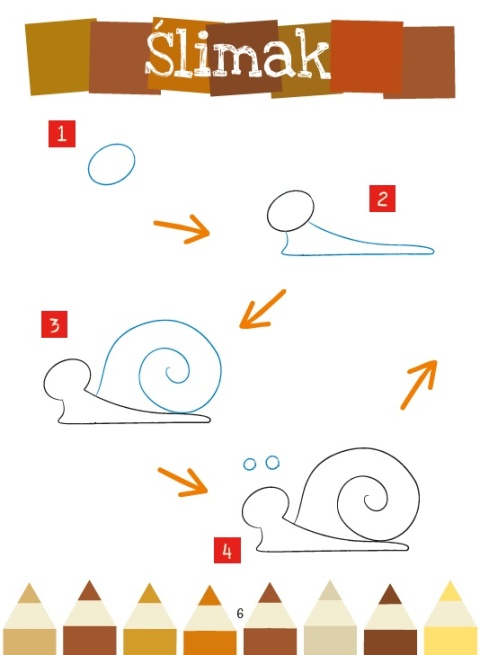 Ślimak

1

2

3

4

6