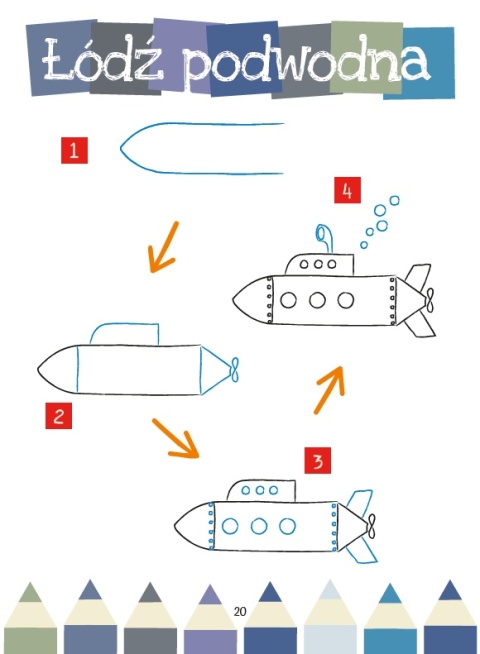 Łódź podwodna

1

4

2

3

20