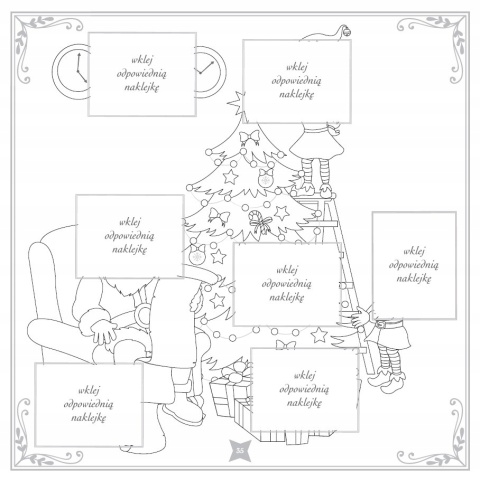 wklej odpowiednią naklejkę

wklej odpowiednią naklejkę

wklej odpowiednią naklejkę

wklej odpowiednią naklejkę

wklej odpowiednią naklejkę

wklej odpowiednią naklejkę

wklej odpowiednią naklejkę

35